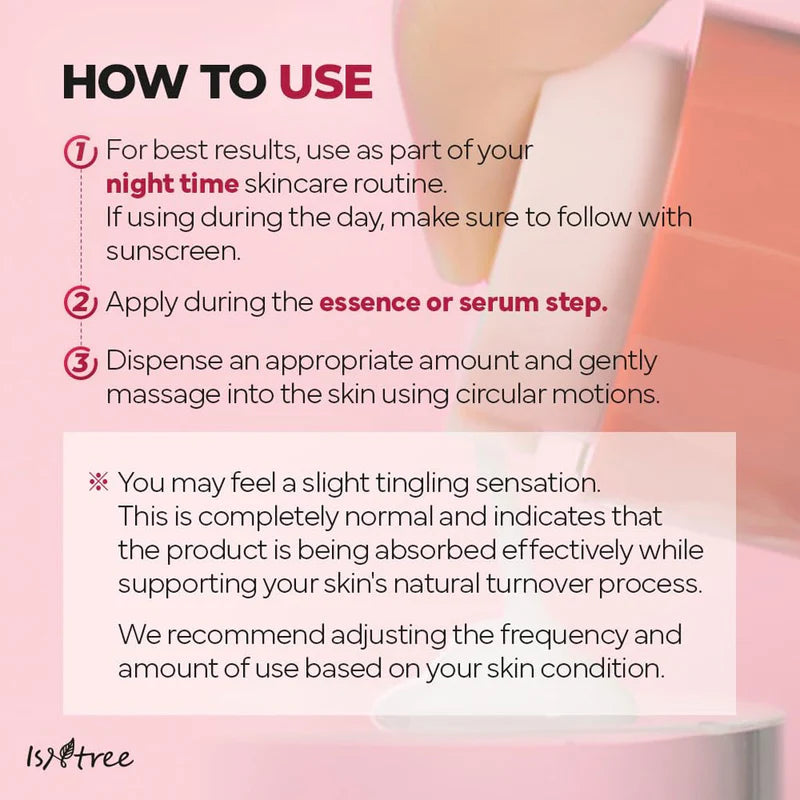 HOW TO USE

1 For best results, use as part of your night time skincare routine. If using during the day, make sure to follow with sunscreen.

2 Apply during the essence or serum step.

3 Dispense an appropriate amount and gently massage into the skin using circular motions.

※ You may feel a slight tingling sensation. This is completely normal and indicates that the product is being absorbed effectively while supporting your skin's natural turnover process.

We recommend adjusting the frequency and amount of use based on your skin condition.

Isntree